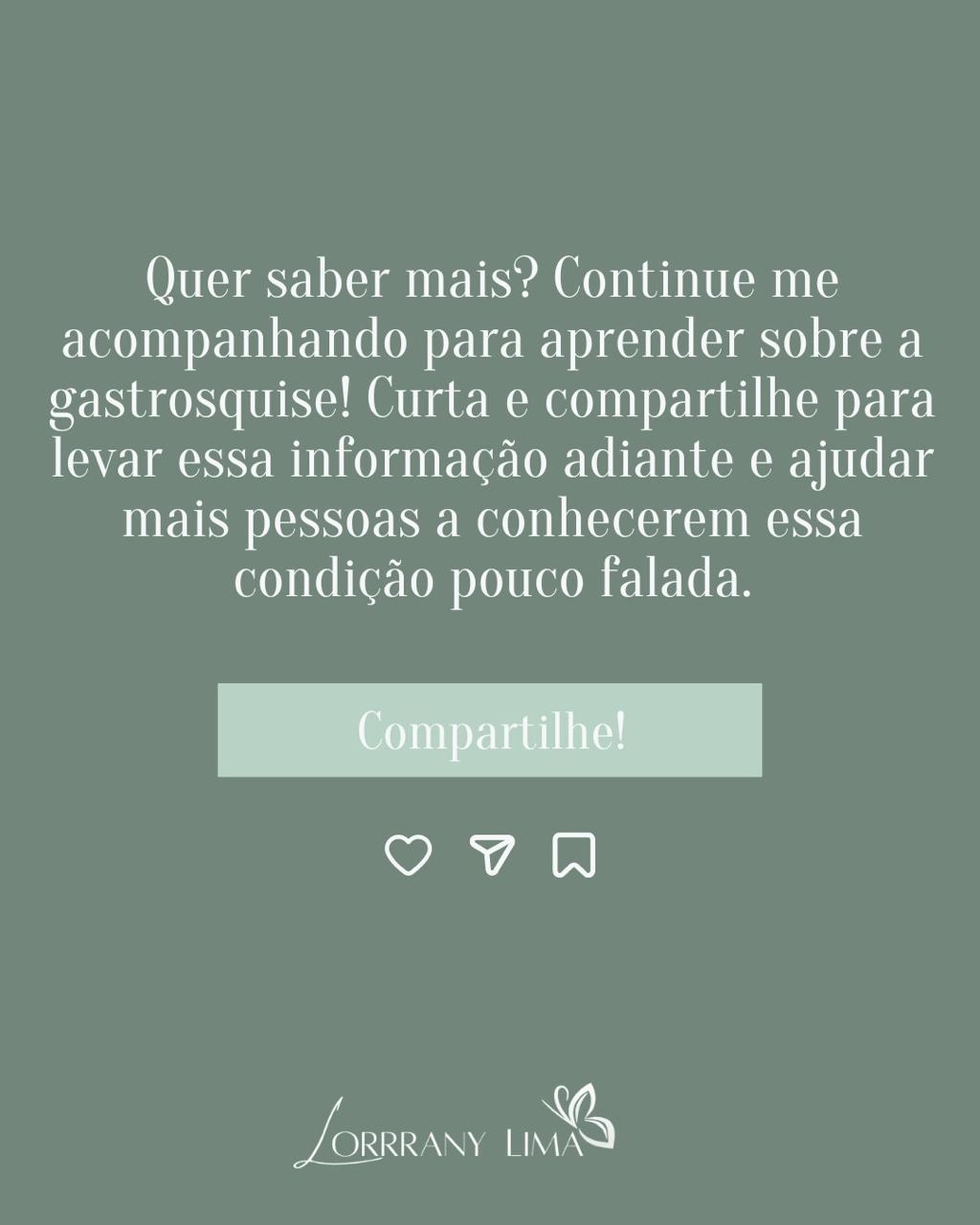 Quer saber mais? Continue me acompanhando para aprender sobre a gastrosquise! Curta e compartilhe para levar essa informação adiante e ajudar mais pessoas a conhecerem essa condição pouco falada.

Compartilhe!

LORRRANY LIMA